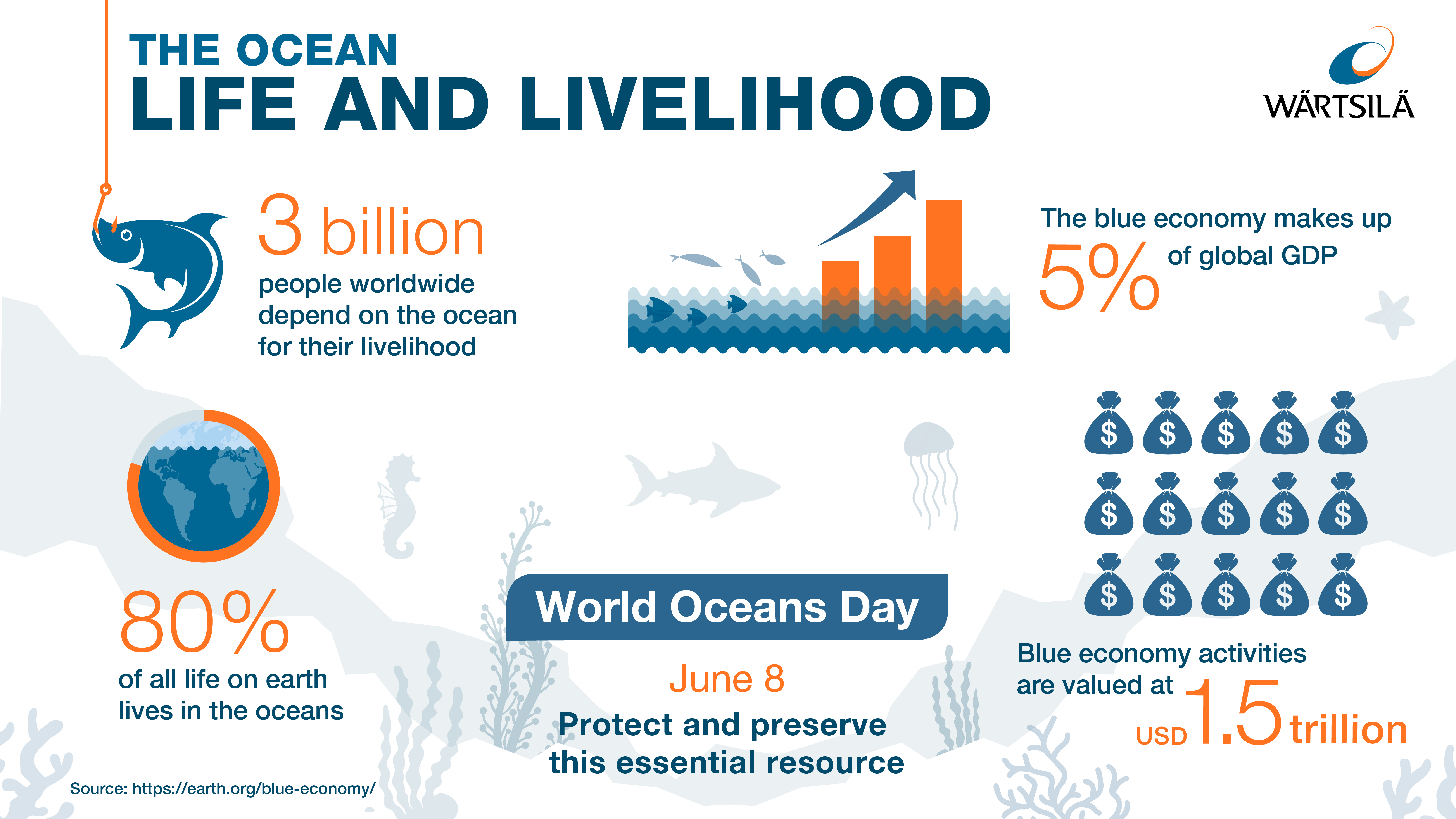 THE OCEAN
LIFE AND LIVELIHOOD

WÄRTSILÄ

3 billion
people worldwide depend on the ocean for their livelihood

The blue economy makes up
5% of global GDP

80%
of all life on earth lives in the oceans

World Oceans Day

June 8
Protect and preserve this essential resource

$ $ $ $ $
$ $ $ $ $
$ $ $ $ $

Blue economy activities are valued at USD 1.5 trillion

Source: https://earth.org/blue-economy/