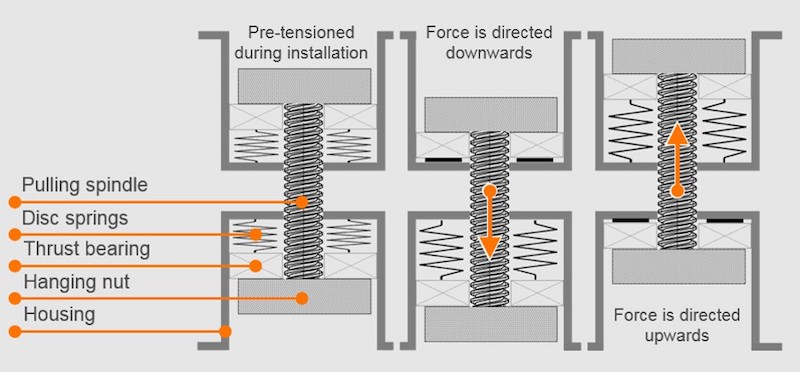 Pre-tensioned during installation

Force is directed downwards

Pulling spindle

Disc springs

Thrust bearing

Hanging nut

Housing

Force is directed upwards