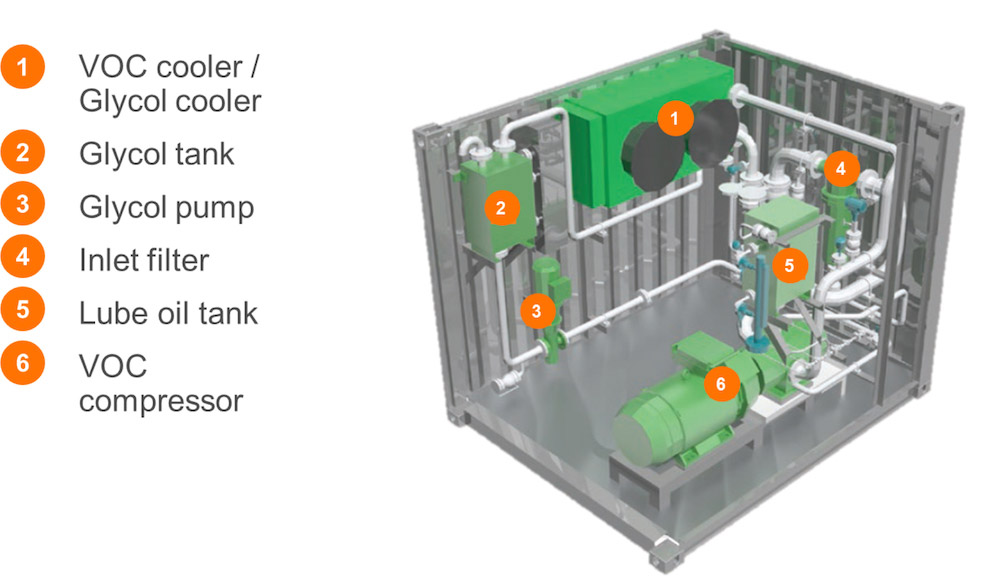 1 VOC cooler / Glycol cooler

2 Glycol tank

3 Glycol pump

4 Inlet filter

5 Lube oil tank

6 VOC compressor

1
2
3
4
5
6