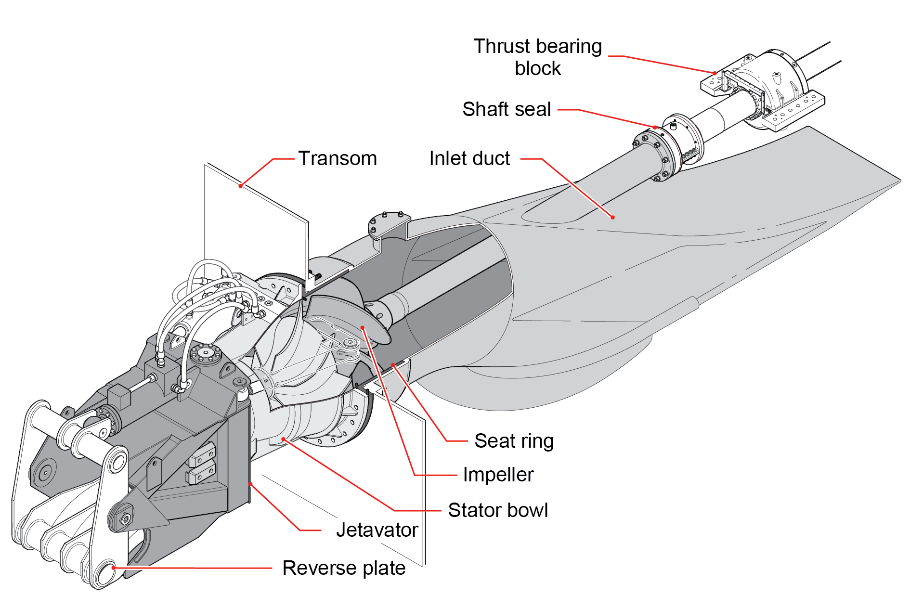 Thrust bearing block

Shaft seal

Transom

Inlet duct

Seat ring

Impeller

Stator bowl

Jetavator

Reverse plate