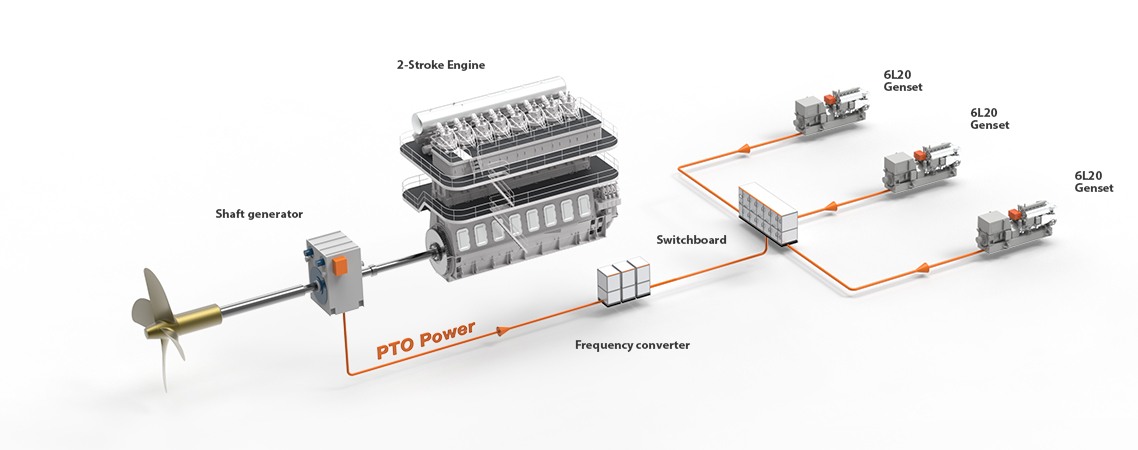 2-Stroke Engine

6L20
Genset

6L20
Genset

6L20
Genset

Shaft generator

Switchboard

PTO Power

Frequency converter