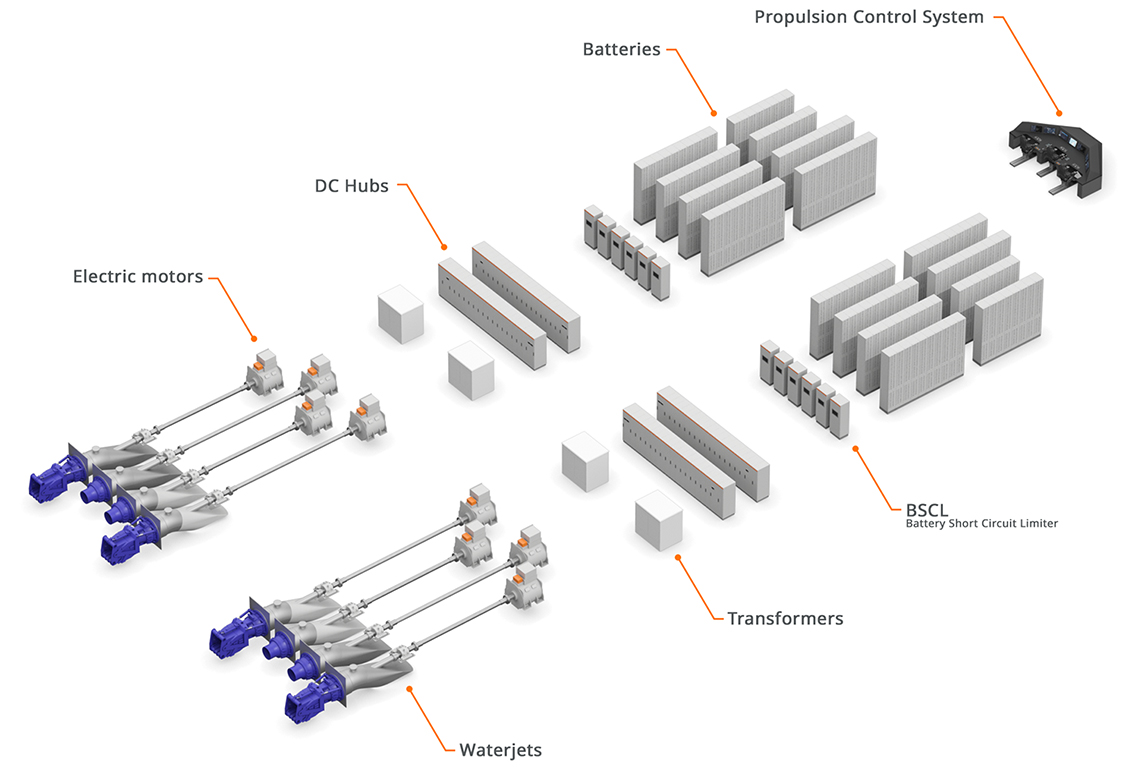 Propulsion Control System

Batteries

DC Hubs

Electric motors

BSCL
Battery Short Circuit Limiter

Transformers

Waterjets