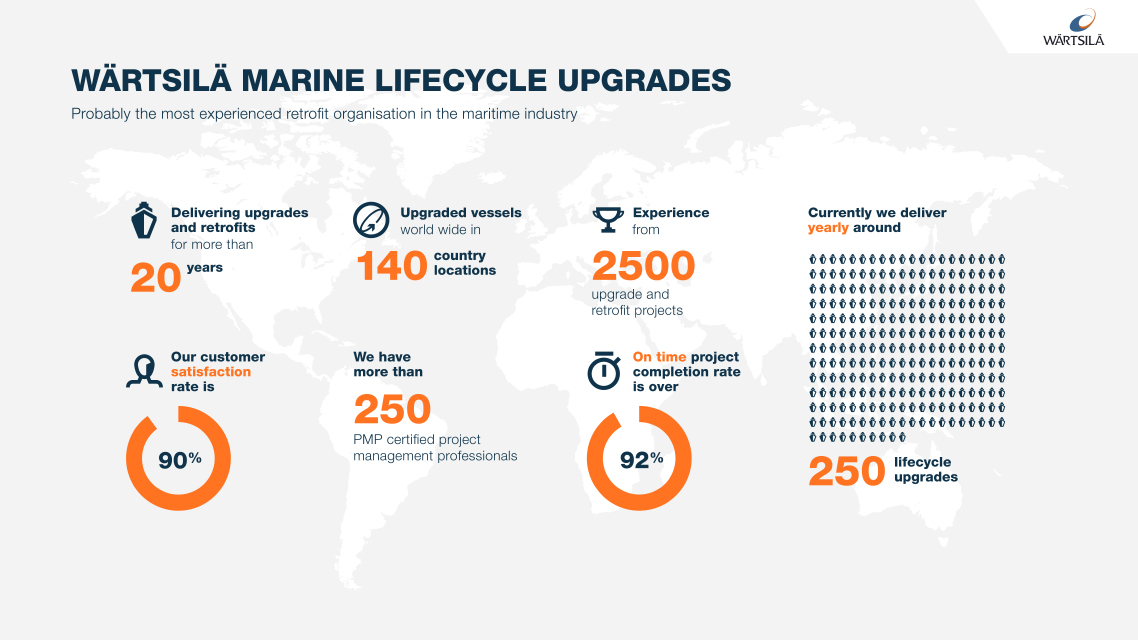 WÄRTSILÄ

WÄRTSILÄ MARINE LIFECYCLE UPGRADES

Probably the most experienced retrofit organisation in the maritime industry

Delivering upgrades and retrofits for more than

20 years

Upgraded vessels world wide in

140 country locations

Experience from

2500

upgrade and retrofit projects

Currently we deliver yearly around

250 lifecycle upgrades

Our customer satisfaction rate is

90%

We have more than

250

PMP certified project management professionals

On time project completion rate is over

92%