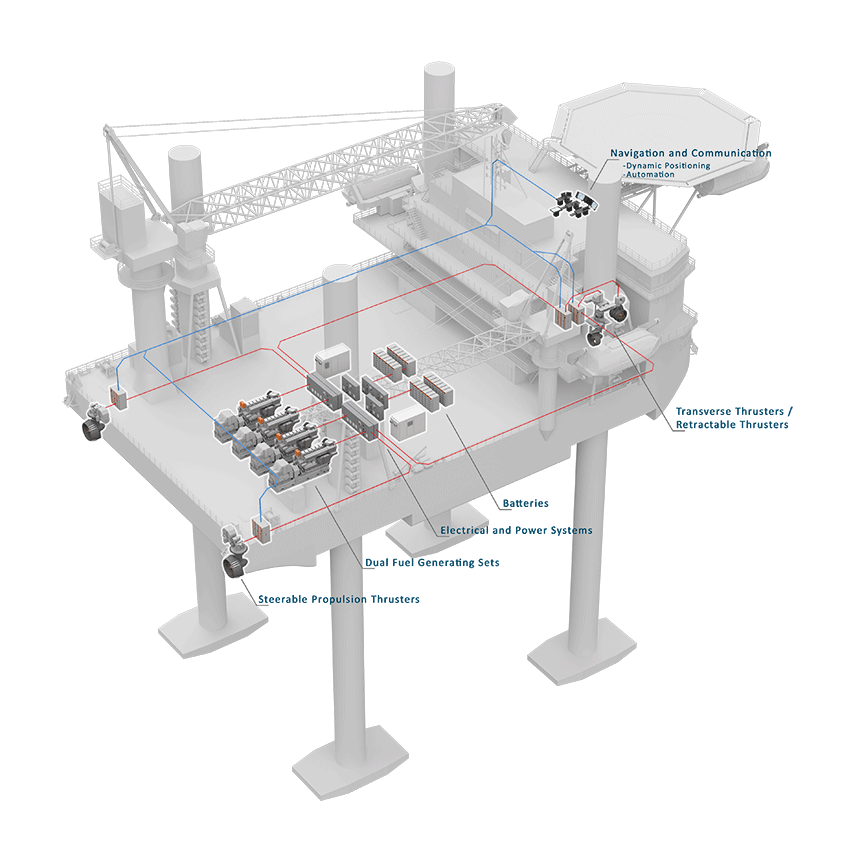 Navigation and Communication
-Dynamic Positioning
-Automation

Transverse Thrusters / Retractable Thrusters

Batteries

Electrical and Power Systems

Dual Fuel Generating Sets

Steerable Propulsion Thrusters