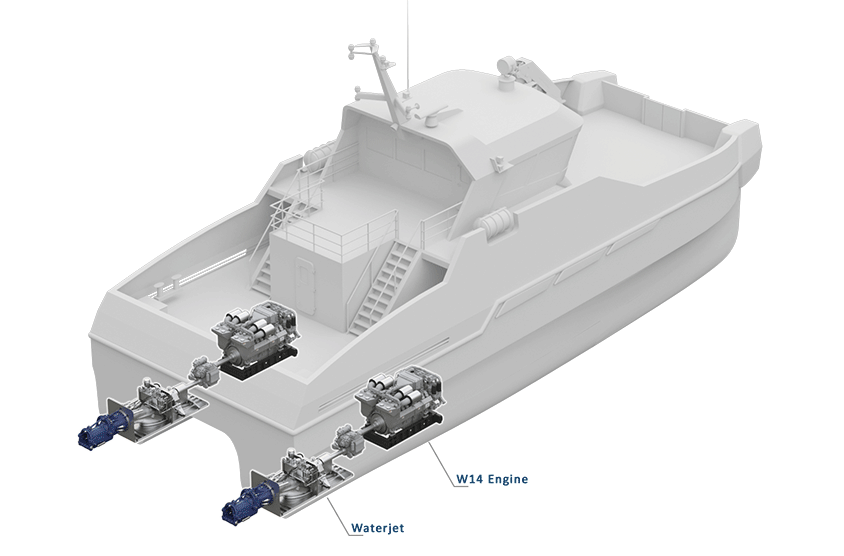 W14 Engine

Waterjet