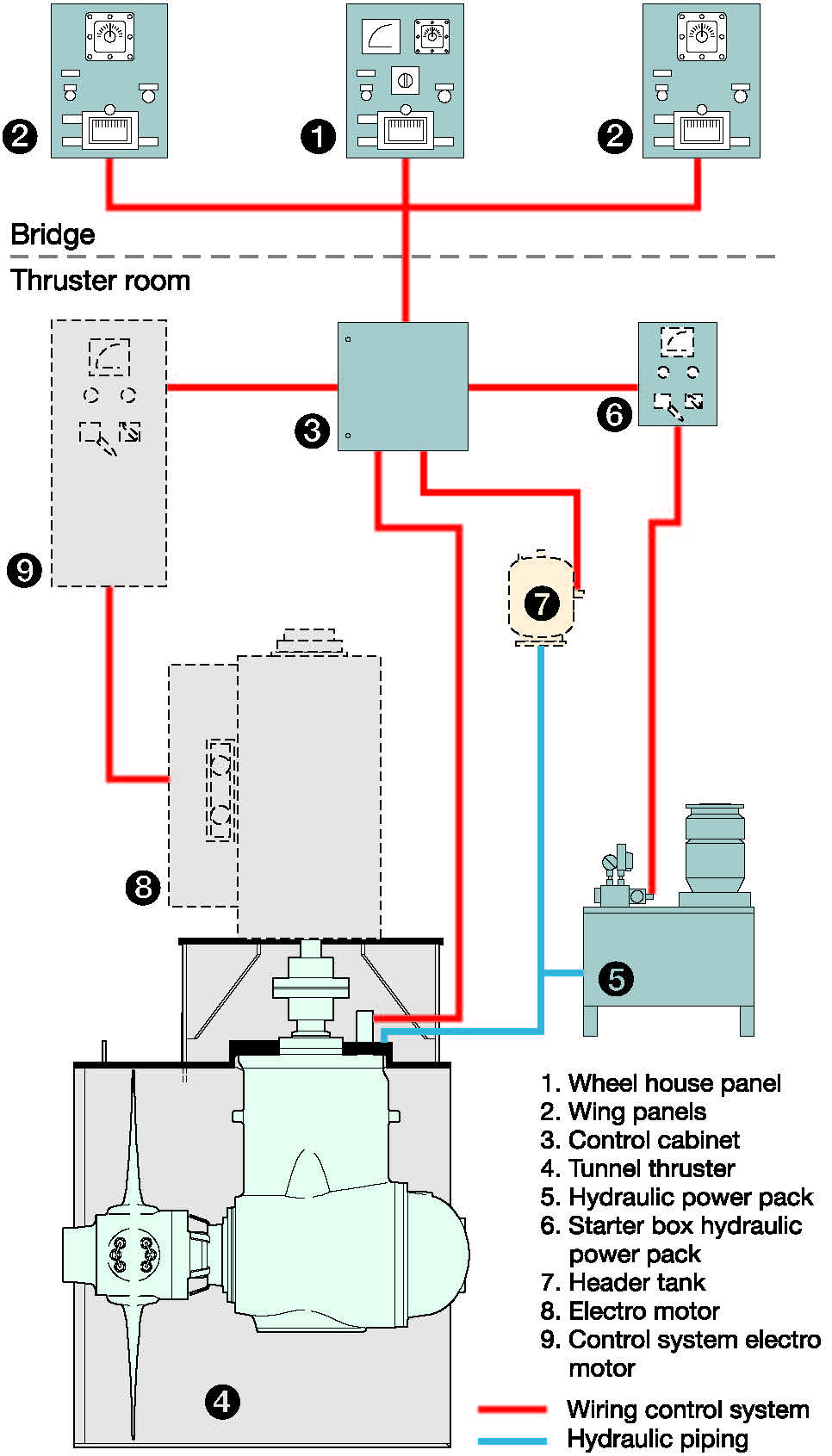 2
1
2
Bridge
Thruster room
3
6
9
7
8
5
4

1. Wheel house panel
2. Wing panels
3. Control cabinet
4. Tunnel thruster
5. Hydraulic power pack
6. Starter box hydraulic power pack
7. Header tank
8. Electro motor
9. Control system electro motor

Wiring control system
Hydraulic piping